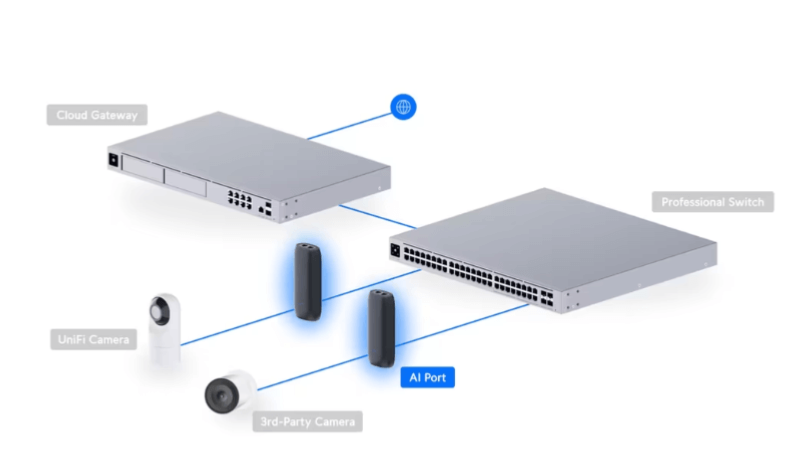 Cloud Gateway

Professional Switch

UniFi Camera

AI Port

3rd-Party Camera